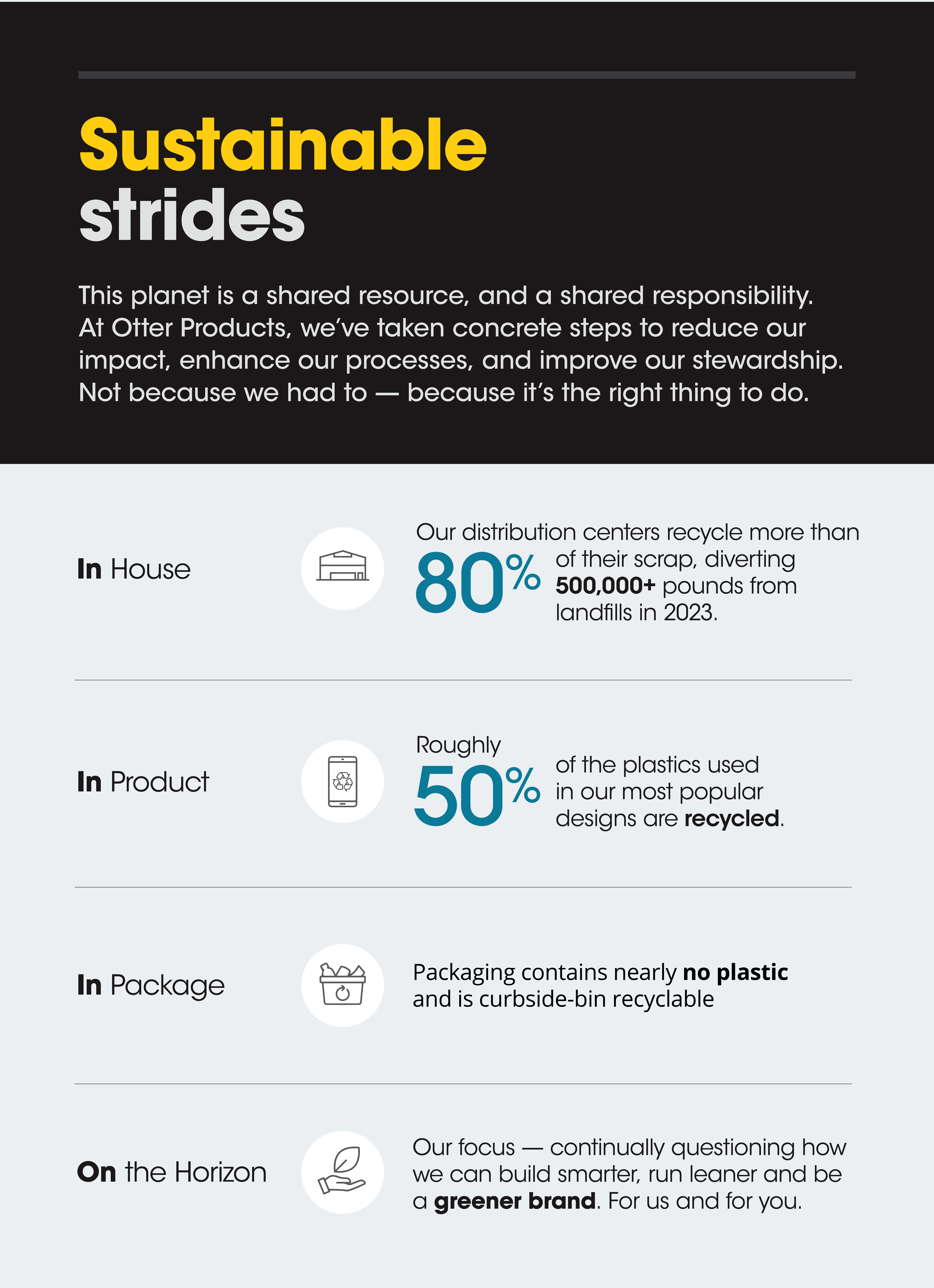 Sustainable strides

This planet is a shared resource, and a shared responsibility. At Otter Products, we've taken concrete steps to reduce our impact, enhance our processes, and improve our stewardship. Not because we had to — because it's the right thing to do.

In House

Our distribution centers recycle more than 80% of their scrap, diverting 500,000+ pounds from landfills in 2023.

In Product

Roughly 50% of the plastics used in our most popular designs are recycled.

In Package

Packaging contains nearly no plastic and is curbside-bin recyclable

On the Horizon

Our focus — continually questioning how we can build smarter, run leaner and be a greener brand. For us and for you.